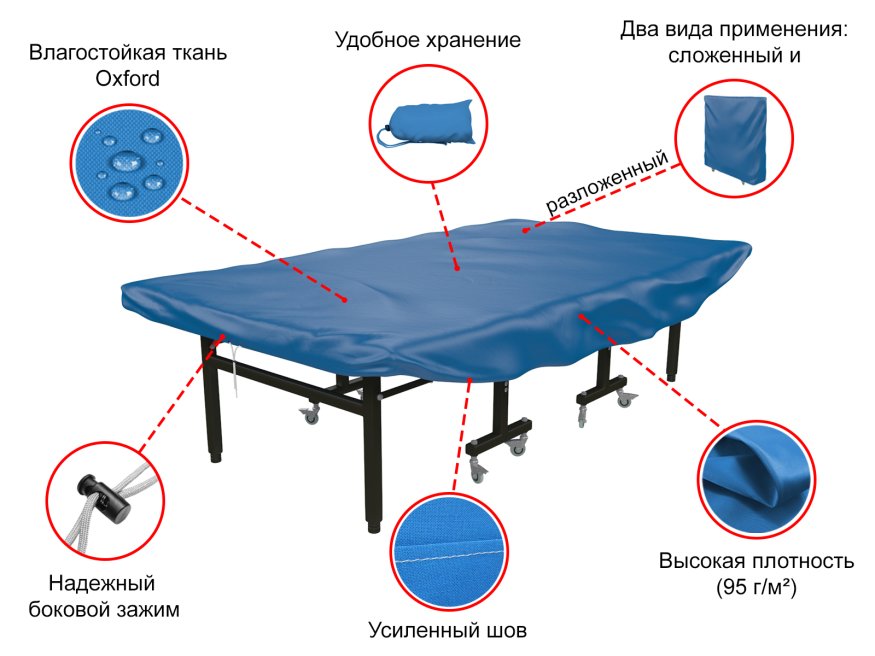 Влагостойкая ткань Oxford

Удобное хранение

Два вида применения: сложенный и

разложенный

Надежный боковой зажим

Усиленный шов

Высокая плотность (95 г/м²)